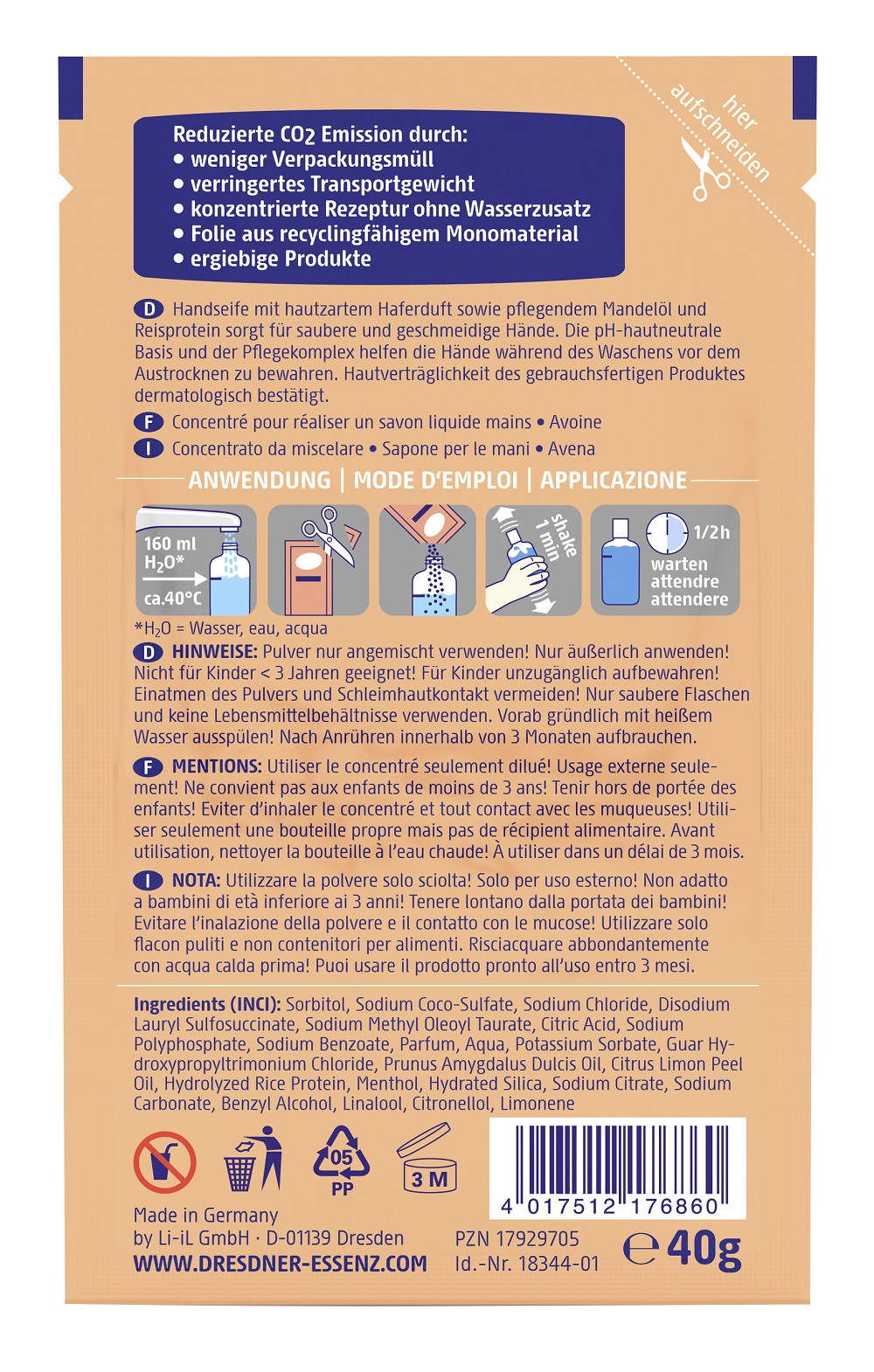 hier aufschneiden

Reduzierte $CO_2$ Emission durch:
• weniger Verpackungsmüll
• verringertes Transportgewicht
• konzentrierte Rezeptur ohne Wasserzusatz
• Folie aus recyclingfähigem Monomaterial
• ergiebige Produkte

D Handseife mit hautzartem Haferduft sowie pflegendem Mandelöl und Reisprotein sorgt für saubere und geschmeidige Hände. Die pH-hautneutrale Basis und der Pflegekomplex helfen die Hände während des Waschens vor dem Austrocknen zu bewahren. Hautverträglichkeit des gebrauchsfertigen Produktes dermatologisch bestätigt.

F Concentré pour réaliser un savon liquide mains • Avoine

I Concentrato da miscelare • Sapone per le mani • Avena

ANWENDUNG | MODE D'EMPLOI | APPLICAZIONE

160 ml $H_2O$*
ca.40°C

shake 1 min

1/2h
warten
attendre
attendere

*$H_2O$ = Wasser, eau, acqua

D HINWEISE: Pulver nur angemischt verwenden! Nur äußerlich anwenden! Nicht für Kinder < 3 Jahren geeignet! Für Kinder unzugänglich aufbewahren! Einatmen des Pulvers und Schleimhautkontakt vermeiden! Nur saubere Flaschen und keine Lebensmittelbehältnisse verwenden. Vorab gründlich mit heißem Wasser ausspülen! Nach Anrühren innerhalb von 3 Monaten aufbrauchen.

F MENTIONS: Utiliser le concentré seulement dilué! Usage externe seulement! Ne convient pas aux enfants de moins de 3 ans! Tenir hors de portée des enfants! Eviter d'inhaler le concentré et tout contact avec les muqueuses! Utiliser seulement une bouteille propre mais pas de récipient alimentaire. Avant utilisation, nettoyer la bouteille à l'eau chaude! À utiliser dans un délai de 3 mois.

I NOTA: Utilizzare la polvere solo sciolta! Solo per uso esterno! Non adatto a bambini di età inferiore ai 3 anni! Tenere lontano dalla portata dei bambini! Evitare l'inalazione della polvere e il contatto con le mucose! Utilizzare solo flacon puliti e non contenitori per alimenti. Risciacquare abbondantemente con acqua calda prima! Puoi usare il prodotto pronto all'uso entro 3 mesi.

Ingredients (INCI): Sorbitol, Sodium Coco-Sulfate, Sodium Chloride, Disodium Lauryl Sulfosuccinate, Sodium Methyl Oleoyl Taurate, Citric Acid, Sodium Polyphosphate, Sodium Benzoate, Parfum, Aqua, Potassium Sorbate, Guar Hydroxypropyltrimonium Chloride, Prunus Amygdalus Dulcis Oil, Citrus Limon Peel Oil, Hydrolyzed Rice Protein, Menthol, Hydrated Silica, Sodium Citrate, Sodium Carbonate, Benzyl Alcohol, Linalool, Citronellol, Limonene

05 PP
3 M
4 017512 176860

Made in Germany
by Li-iL GmbH · D-01139 Dresden
WWW.DRESDNER-ESSENZ.COM
PZN 17929705
Id.-Nr. 18344-01
℮ 40g